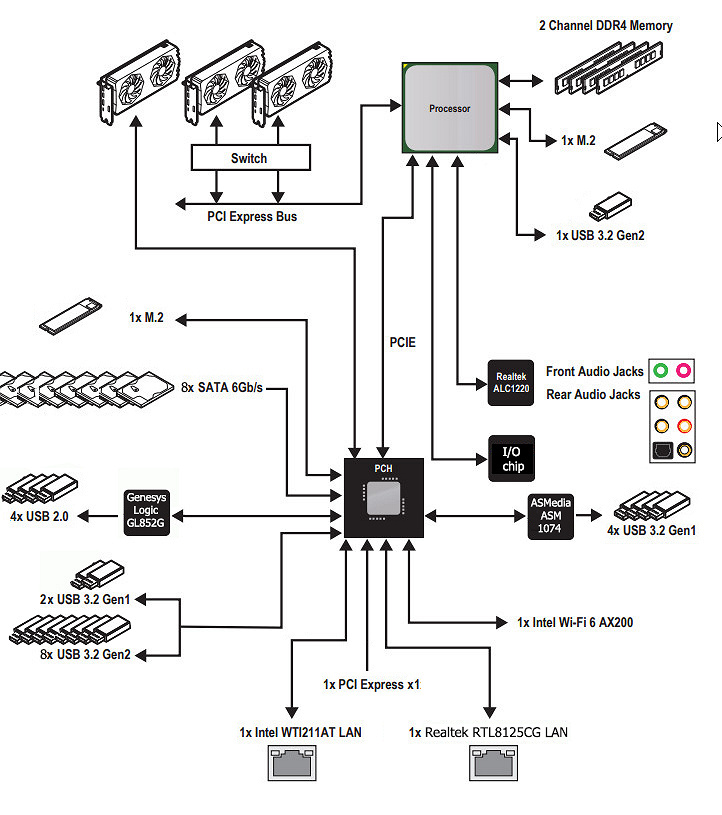 2 Channel DDR4 Memory

Processor

Switch

PCI Express Bus

1x M.2

1x USB 3.2 Gen2

1x M.2

PCIE

8x SATA 6Gb/s

Realtek ALC1220

Front Audio Jacks

Rear Audio Jacks

I/O chip

PCH

Genesys Logic GL852G

4x USB 2.0

ASMedia ASM 1074

4x USB 3.2 Gen1

2x USB 3.2 Gen1

8x USB 3.2 Gen2

1x Intel Wi-Fi 6 AX200

1x PCI Express x1

1x Intel WTI211AT LAN

1x Realtek RTL8125CG LAN